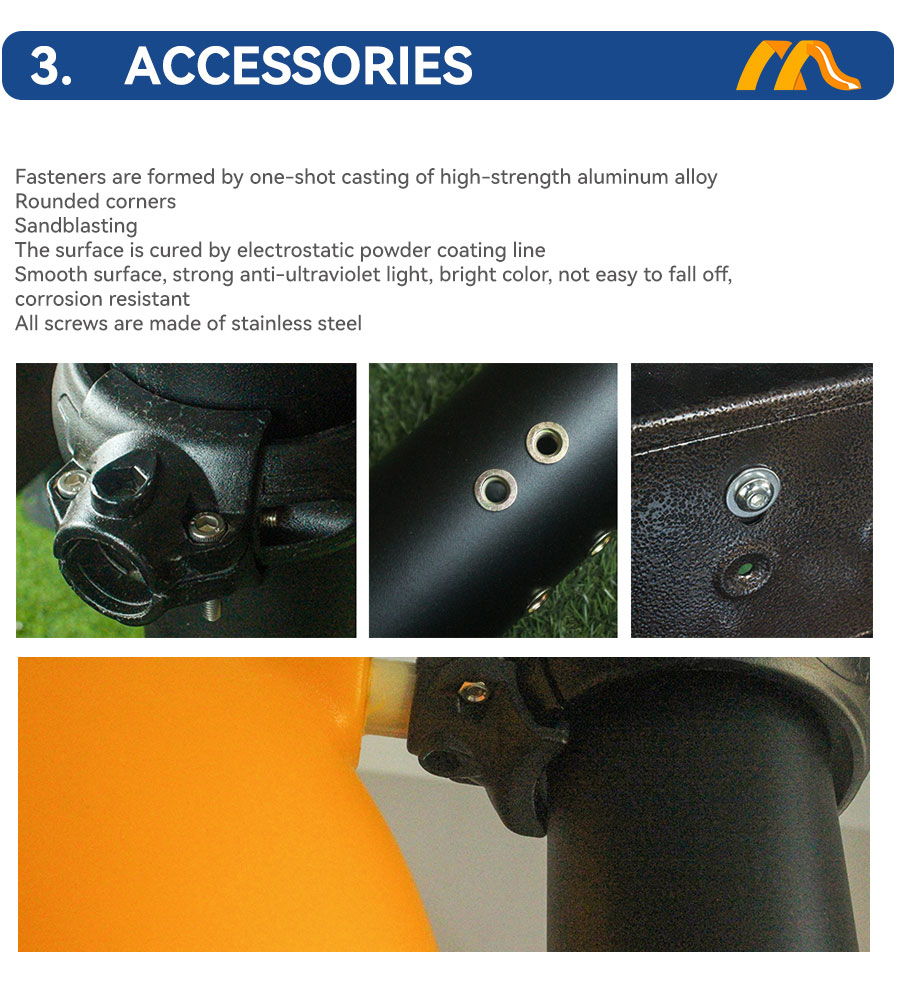 3. ACCESSORIES

Fasteners are formed by one-shot casting of high-strength aluminum alloy
Rounded corners
Sandblasting
The surface is cured by electrostatic powder coating line
Smooth surface, strong anti-ultraviolet light, bright color, not easy to fall off, corrosion resistant
All screws are made of stainless steel