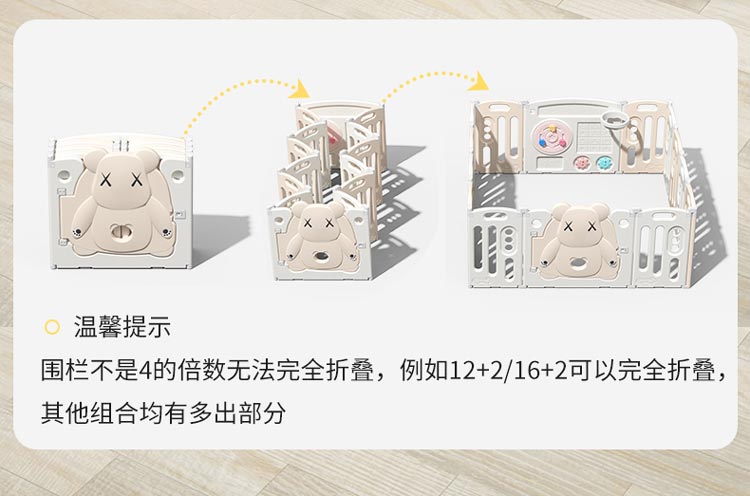 温馨提示

围栏不是4的倍数无法完全折叠，例如12+2/16+2可以完全折叠，其他组合均有多出部分